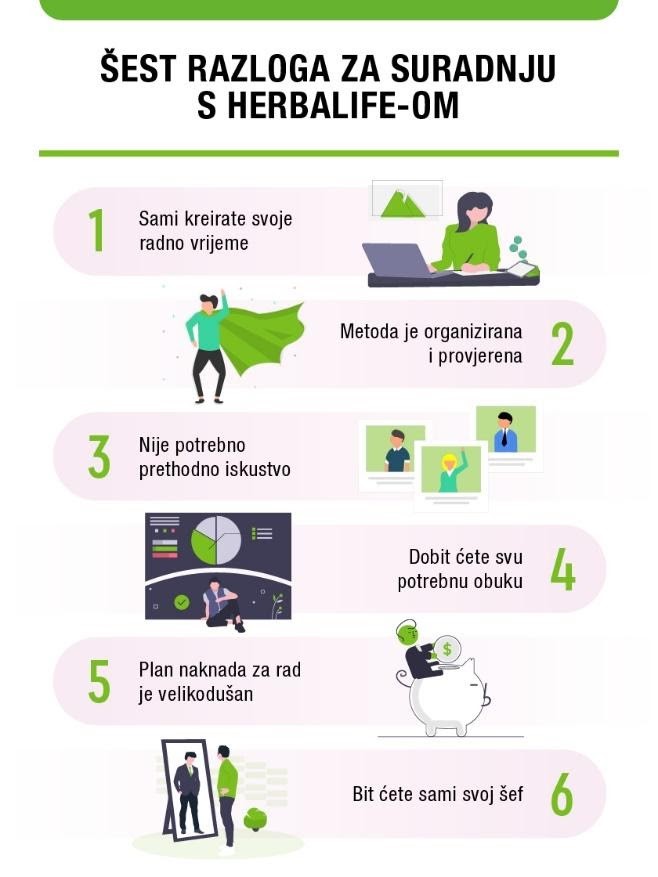 ŠEST RAZLOGA ZA SURADNJU S HERBALIFE-OM

1 Sami kreirate svoje radno vrijeme

Metoda je organizirana i provjerena 2

3 Nije potrebno prethodno iskustvo

Dobit ćete svu potrebnu obuku 4

5 Plan naknada za rad je velikodušan

Bit ćete sami svoj šef 6